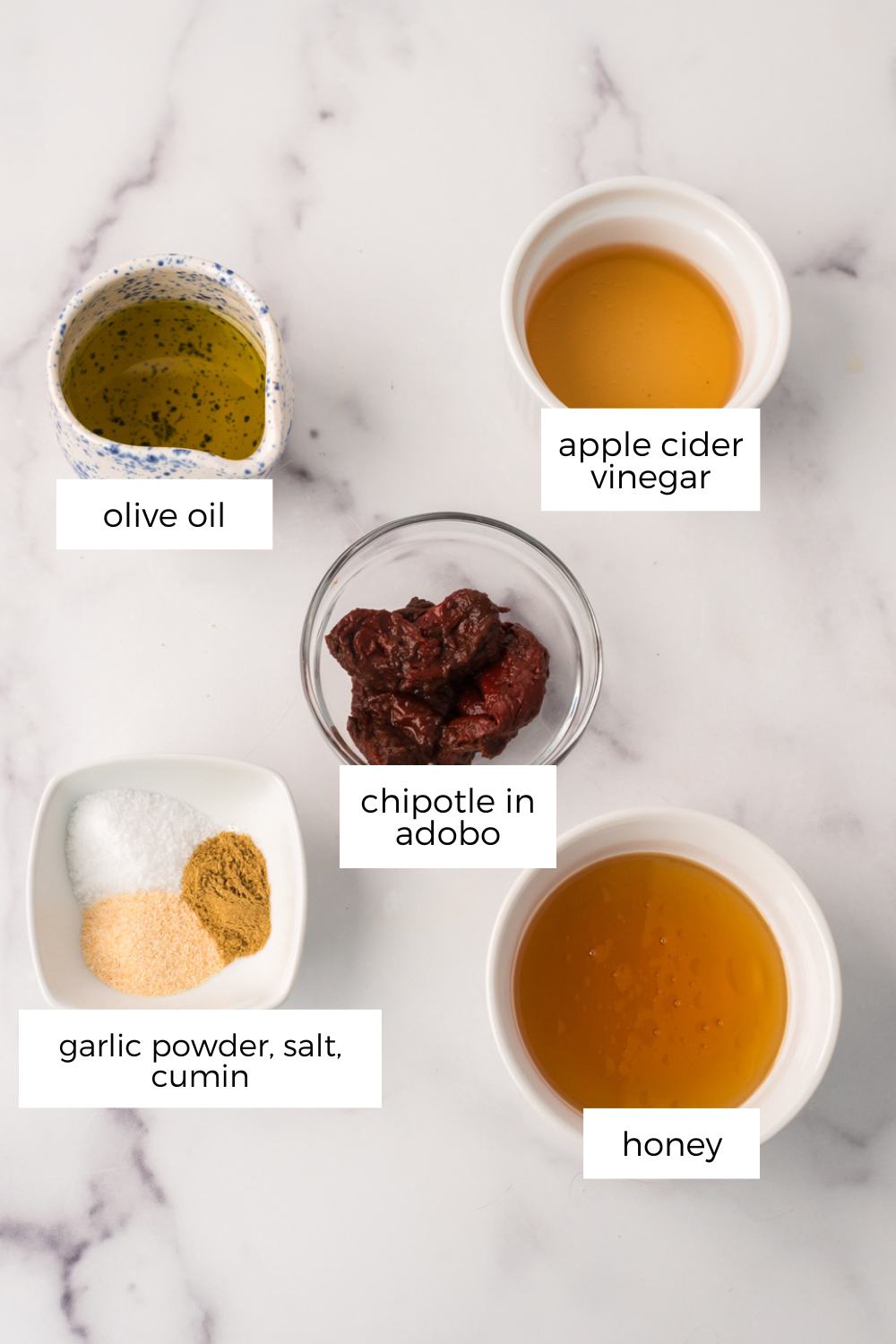 apple cider vinegar

olive oil

chipotle in adobo

garlic powder, salt, cumin

honey