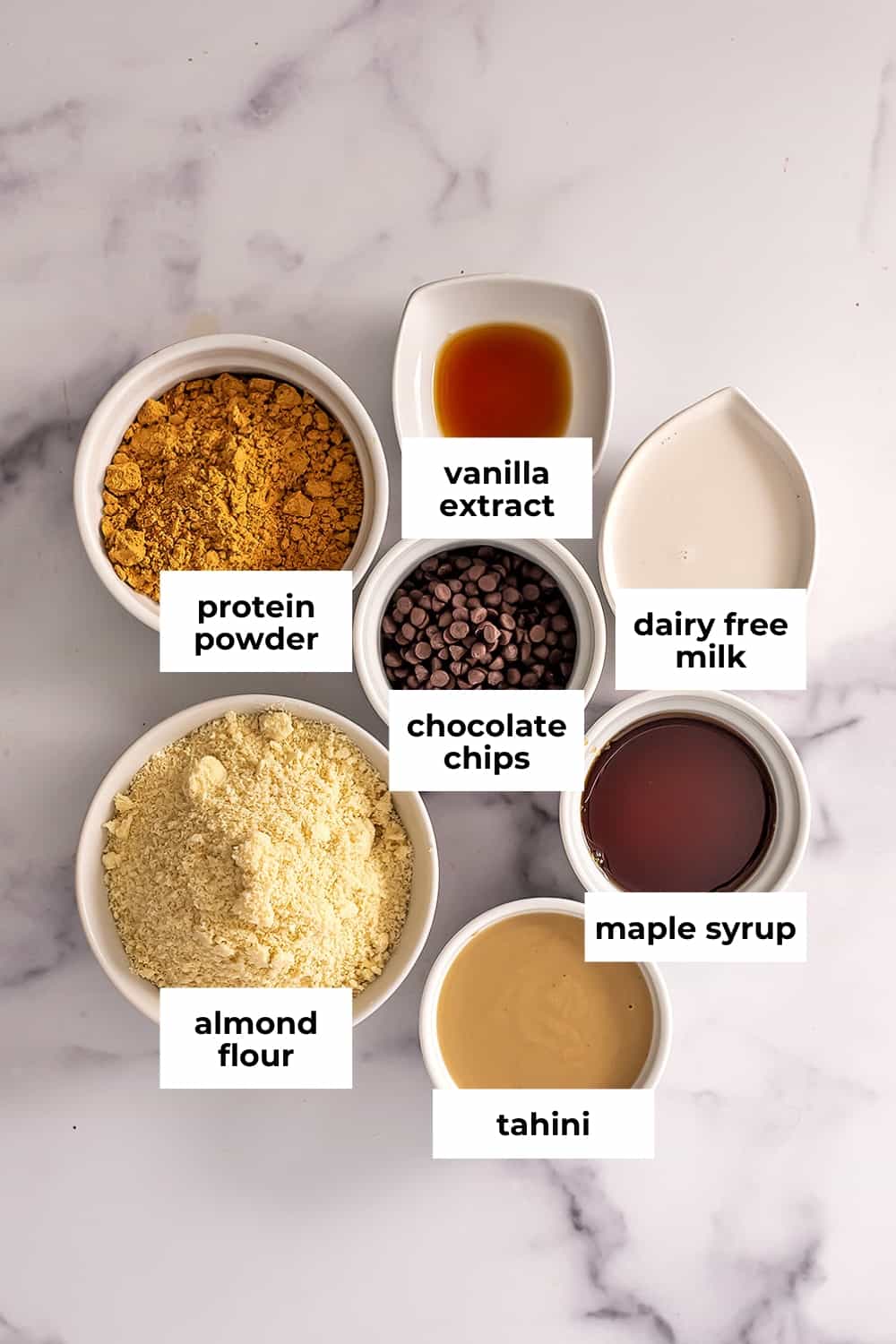 vanilla extract

protein powder

dairy free milk

chocolate chips

maple syrup

almond flour

tahini