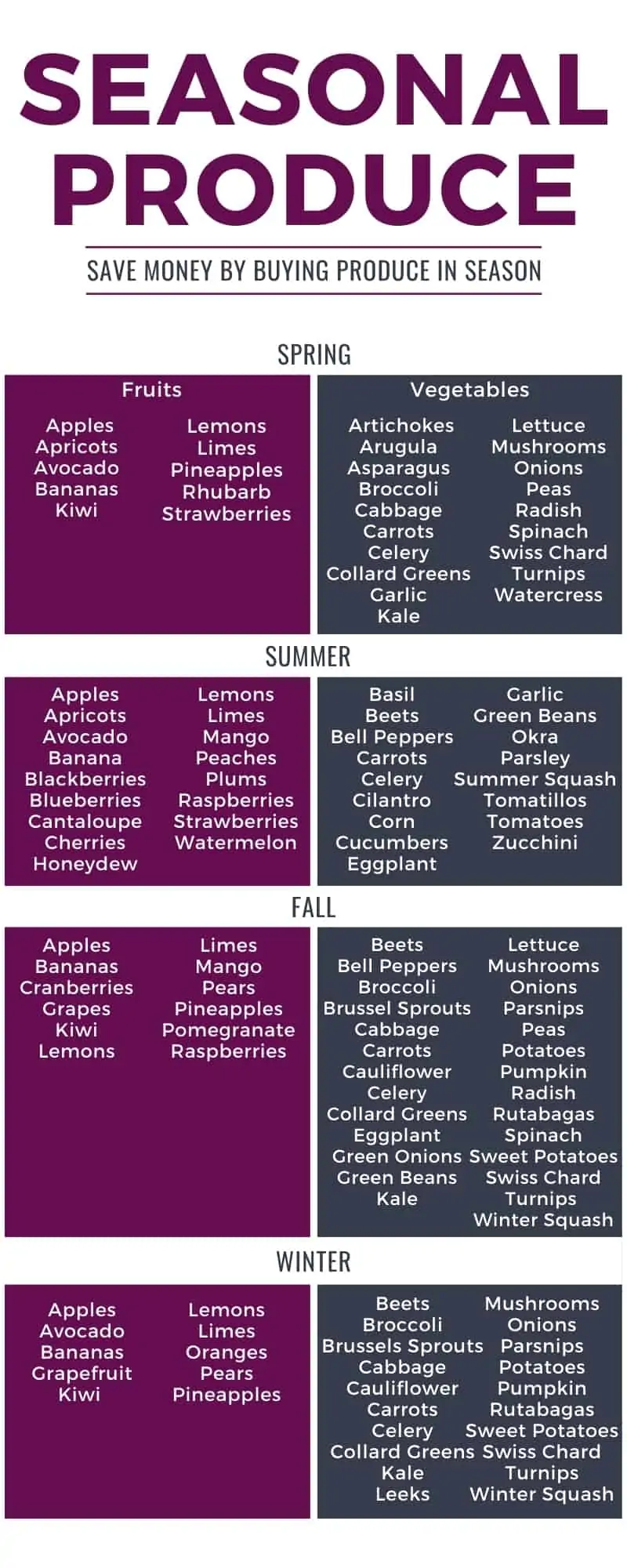 SEASONAL PRODUCE

SAVE MONEY BY BUYING PRODUCE IN SEASON

SPRING

Fruits

Apples
Apricots
Avocado
Bananas
Kiwi

Lemons
Limes
Pineapples
Rhubarb
Strawberries

Vegetables

Artichokes
Arugula
Asparagus
Broccoli
Cabbage
Carrots
Celery
Collard Greens
Garlic
Kale

Lettuce
Mushrooms
Onions
Peas
Radish
Spinach
Swiss Chard
Turnips
Watercress

SUMMER

Apples
Apricots
Avocado
Banana
Blackberries
Blueberries
Cantaloupe
Cherries
Honeydew

Lemons
Limes
Mango
Peaches
Plums
Raspberries
Strawberries
Watermelon

Basil
Beets
Bell Peppers
Carrots
Celery
Cilantro
Corn
Cucumbers
Eggplant

Garlic
Green Beans
Okra
Parsley
Summer Squash
Tomatillos
Tomatoes
Zucchini

FALL

Apples
Bananas
Cranberries
Grapes
Kiwi
Lemons

Limes
Mango
Pears
Pineapples
Pomegranate
Raspberries

Beets
Bell Peppers
Broccoli
Brussel Sprouts
Cabbage
Carrots
Cauliflower
Celery
Collard Greens
Eggplant
Green Onions
Green Beans
Kale

Lettuce
Mushrooms
Onions
Parsnips
Peas
Potatoes
Pumpkin
Radish
Rutabagas
Spinach
Sweet Potatoes
Swiss Chard
Turnips
Winter Squash

WINTER

Apples
Avocado
Bananas
Grapefruit
Kiwi

Lemons
Limes
Oranges
Pears
Pineapples

Beets
Broccoli
Brussels Sprouts
Cabbage
Cauliflower
Carrots
Celery
Collard Greens
Kale
Leeks

Mushrooms
Onions
Parsnips
Potatoes
Pumpkin
Rutabagas
Sweet Potatoes
Swiss Chard
Turnips
Winter Squash