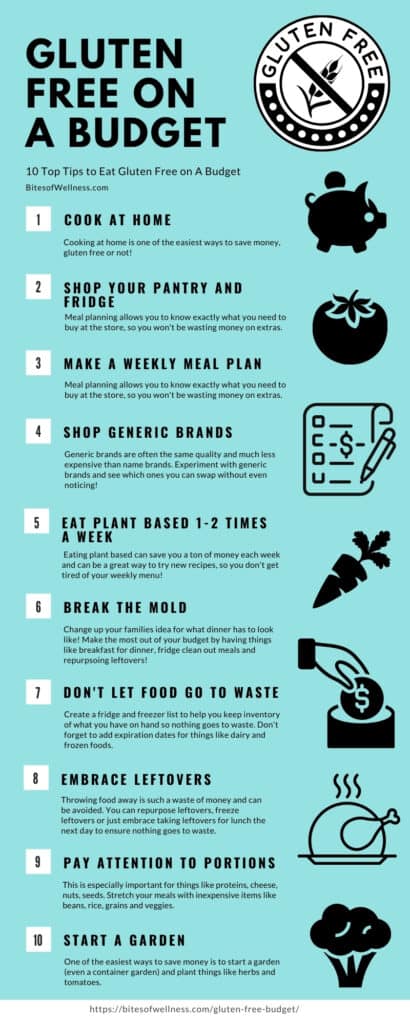 GLUTEN FREE ON A BUDGET

GLUTEN FREE

10 Top Tips to Eat Gluten Free on A Budget

BitesofWellness.com

1 COOK AT HOME

Cooking at home is one of the easiest ways to save money, gluten free or not!

2 SHOP YOUR PANTRY AND FRIDGE

Meal planning allows you to know exactly what you need to buy at the store, so you won't be wasting money on extras.

3 MAKE A WEEKLY MEAL PLAN

Meal planning allows you to know exactly what you need to buy at the store, so you won't be wasting money on extras.

4 SHOP GENERIC BRANDS

Generic brands are often the same quality and much less expensive than name brands. Experiment with generic brands and see which ones you can swap without even noticing!

5 EAT PLANT BASED 1-2 TIMES A WEEK

Eating plant based can save you a ton of money each week and can be a great way to try new recipes, so you don't get tired of your weekly menu!

6 BREAK THE MOLD

Change up your families idea for what dinner has to look like! Make the most out of your budget by having things like breakfast for dinner, fridge clean out meals and repurpsoing leftovers!

7 DON'T LET FOOD GO TO WASTE

Create a fridge and freezer list to help you keep inventory of what you have on hand so nothing goes to waste. Don't forget to add expiration dates for things like dairy and frozen foods.

8 EMBRACE LEFTOVERS

Throwing food away is such a waste of money and can be avoided. You can repurpose leftovers, freeze leftovers or just embrace taking leftovers for lunch the next day to ensure nothing goes to waste.

9 PAY ATTENTION TO PORTIONS

This is especially important for things like proteins, cheese, nuts, seeds. Stretch your meals with inexpensive items like beans, rice, grains and veggies.

10 START A GARDEN

One of the easiest ways to save money is to start a garden (even a container garden) and plant things like herbs and tomatoes.

https://bitesofwellness.com/gluten-free-budget/