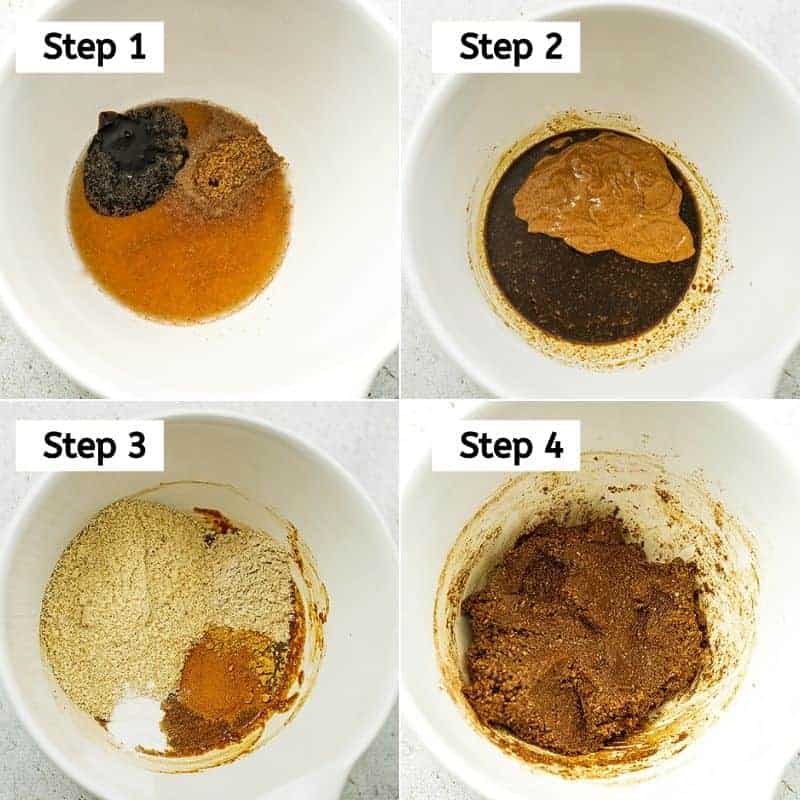 Step 1

Step 2

Step 3

Step 4