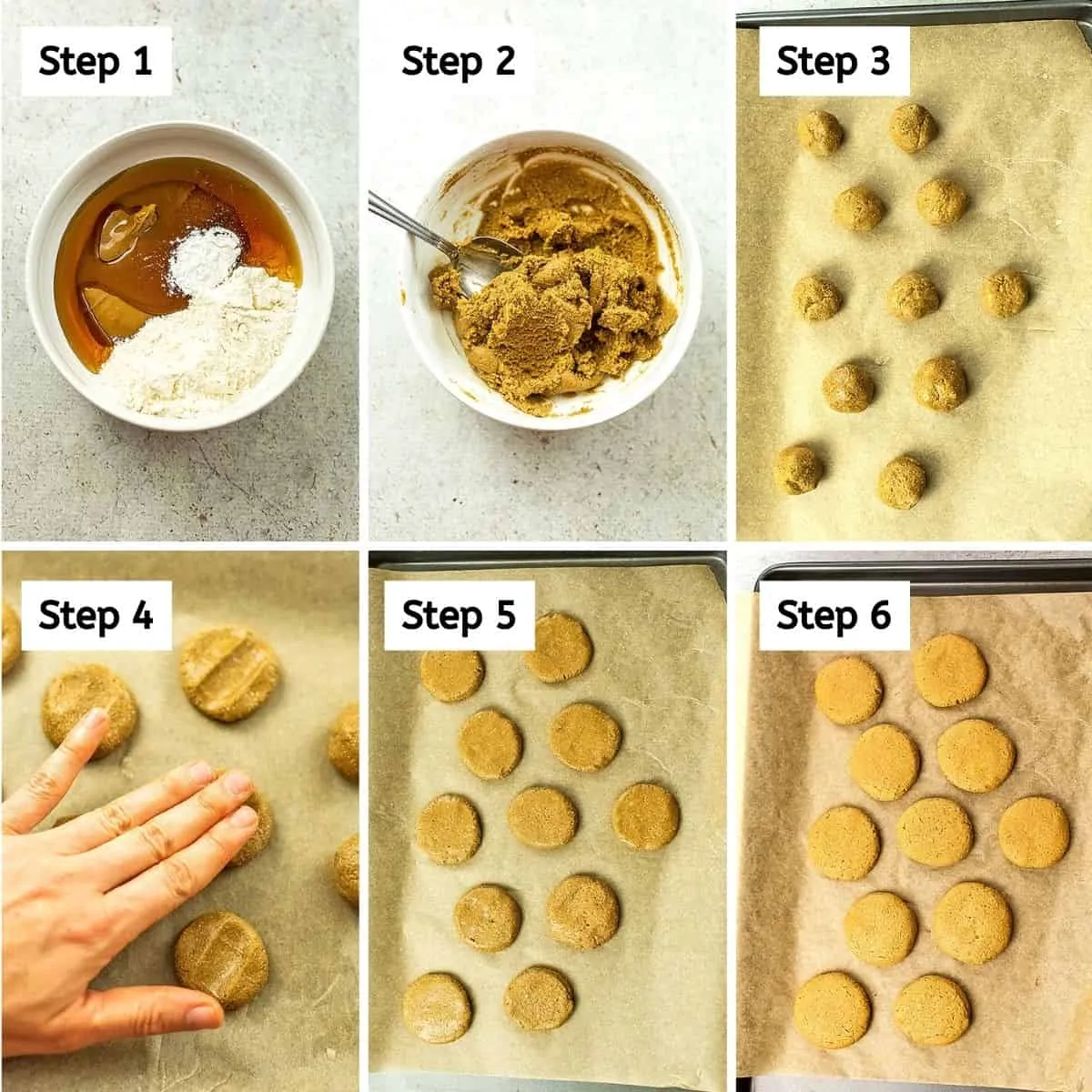 Step 1

Step 2

Step 3

Step 4

Step 5

Step 6