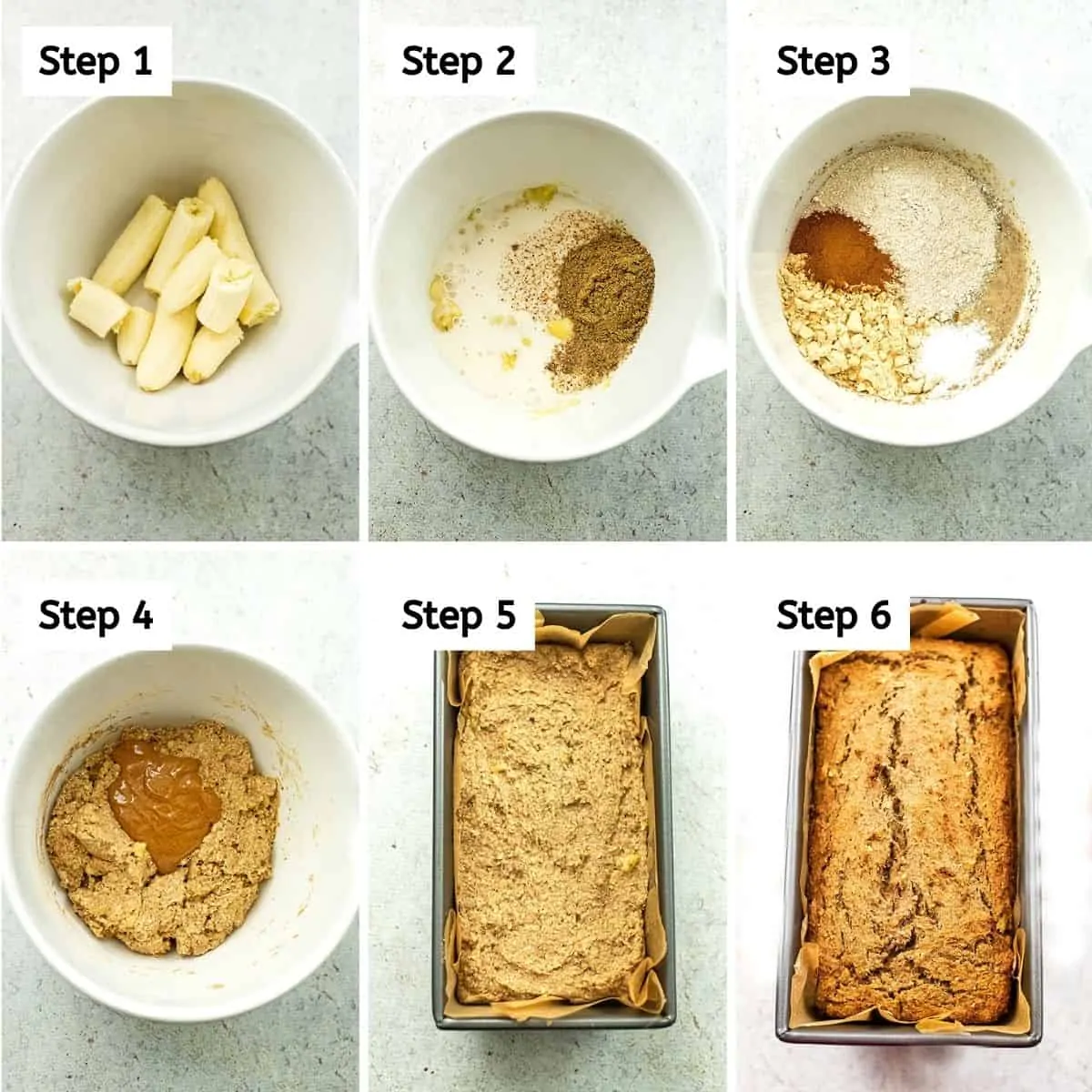 Step 1

Step 2

Step 3

Step 4

Step 5

Step 6