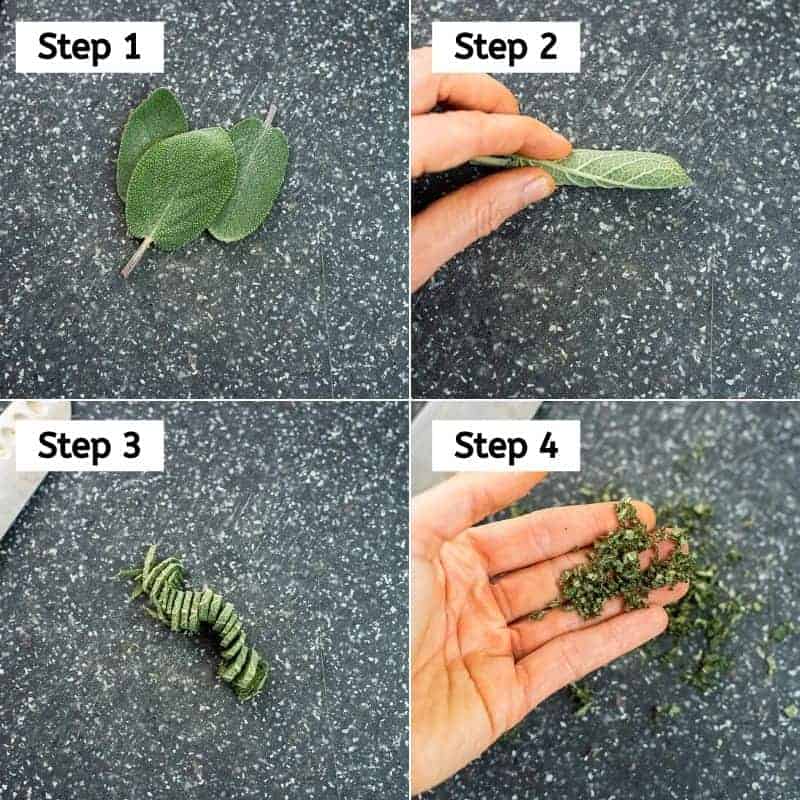 Step 1

Step 2

Step 3

Step 4