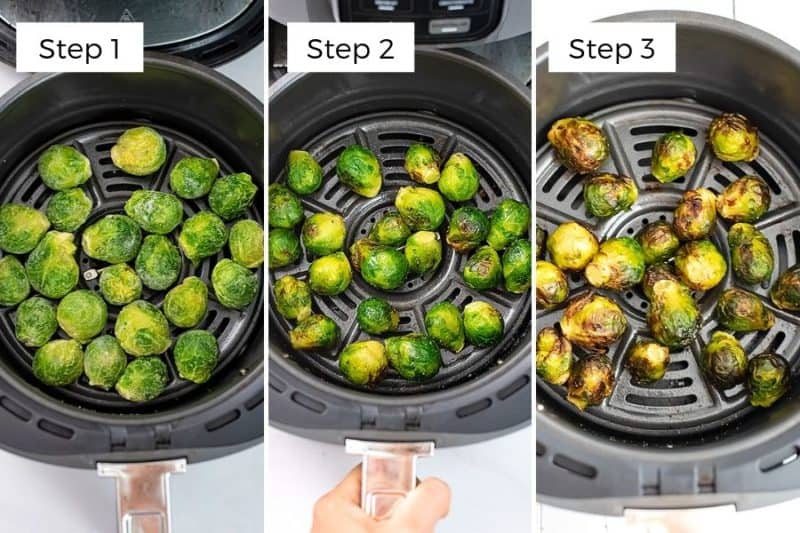 Step 1

Step 2

Step 3